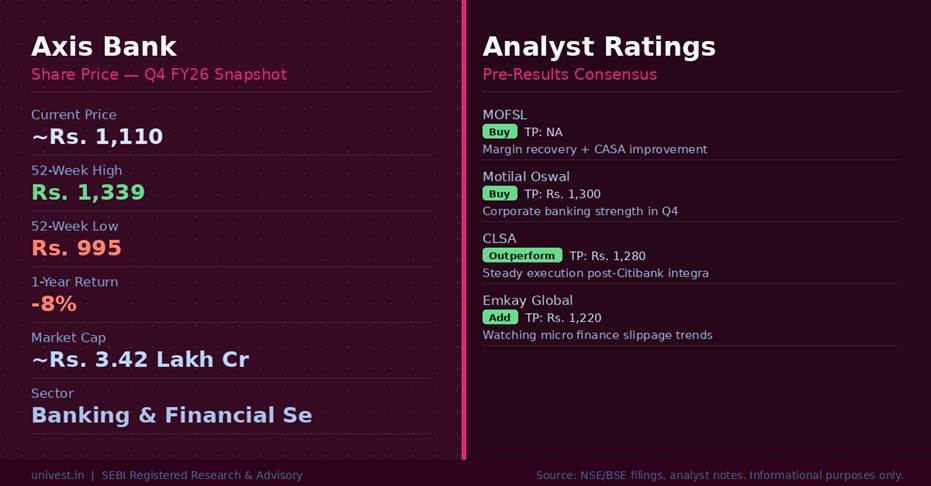 Axis Bank
Share Price — Q4 FY26 Snapshot

Current Price
~Rs. 1,110

52-Week High
Rs. 1,339

52-Week Low
Rs. 995

1-Year Return
-8%

Market Cap
~Rs. 3.42 Lakh Cr

Sector
Banking & Financial Se

Analyst Ratings
Pre-Results Consensus

MOFSL
Buy TP: NA
Margin recovery + CASA improvement

Motilal Oswal
Buy TP: Rs. 1,300
Corporate banking strength in Q4

CLSA
Outperform TP: Rs. 1,280
Steady execution post-Citibank integra

Emkay Global
Add TP: Rs. 1,220
Watching micro finance slippage trends

univest.in | SEBI Registered Research & Advisory

Source: NSE/BSE filings, analyst notes. Informational purposes only.