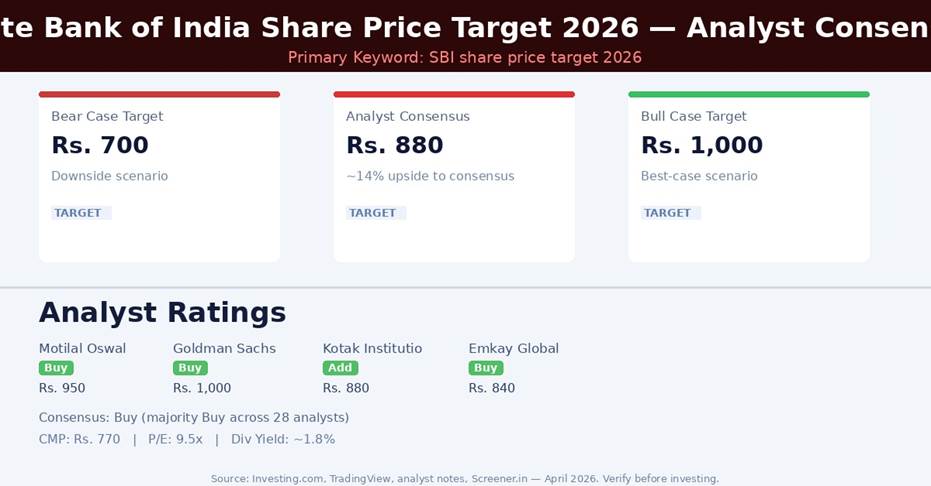 te Bank of India Share Price Target 2026 — Analyst Consen

Primary Keyword: SBI share price target 2026

Bear Case Target
Rs. 700
Downside scenario
TARGET

Analyst Consensus
Rs. 880
~14% upside to consensus
TARGET

Bull Case Target
Rs. 1,000
Best-case scenario
TARGET

Analyst Ratings

Motilal Oswal
Buy
Rs. 950

Goldman Sachs
Buy
Rs. 1,000

Kotak Institutio
Add
Rs. 880

Emkay Global
Buy
Rs. 840

Consensus: Buy (majority Buy across 28 analysts)
CMP: Rs. 770 | P/E: 9.5x | Div Yield: ~1.8%

Source: Investing.com, TradingView, analyst notes, Screener.in — April 2026. Verify before investing.