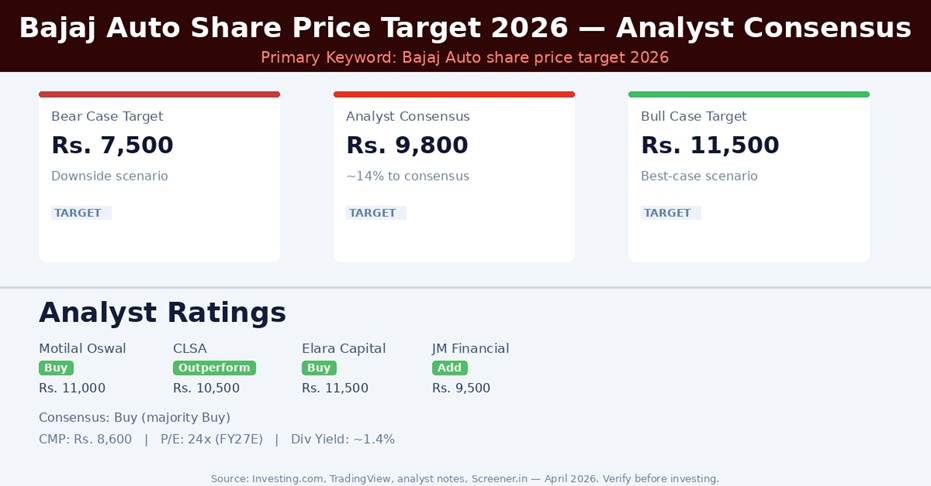 Bajaj Auto Share Price Target 2026 — Analyst Consensus

Primary Keyword: Bajaj Auto share price target 2026

Bear Case Target
Rs. 7,500
Downside scenario
TARGET

Analyst Consensus
Rs. 9,800
~14% to consensus
TARGET

Bull Case Target
Rs. 11,500
Best-case scenario
TARGET

Analyst Ratings

Motilal Oswal
Buy
Rs. 11,000

CLSA
Outperform
Rs. 10,500

Elara Capital
Buy
Rs. 11,500

JM Financial
Add
Rs. 9,500

Consensus: Buy (majority Buy)

CMP: Rs. 8,600 | P/E: 24x (FY27E) | Div Yield: ~1.4%

Source: Investing.com, TradingView, analyst notes, Screener.in — April 2026. Verify before investing.